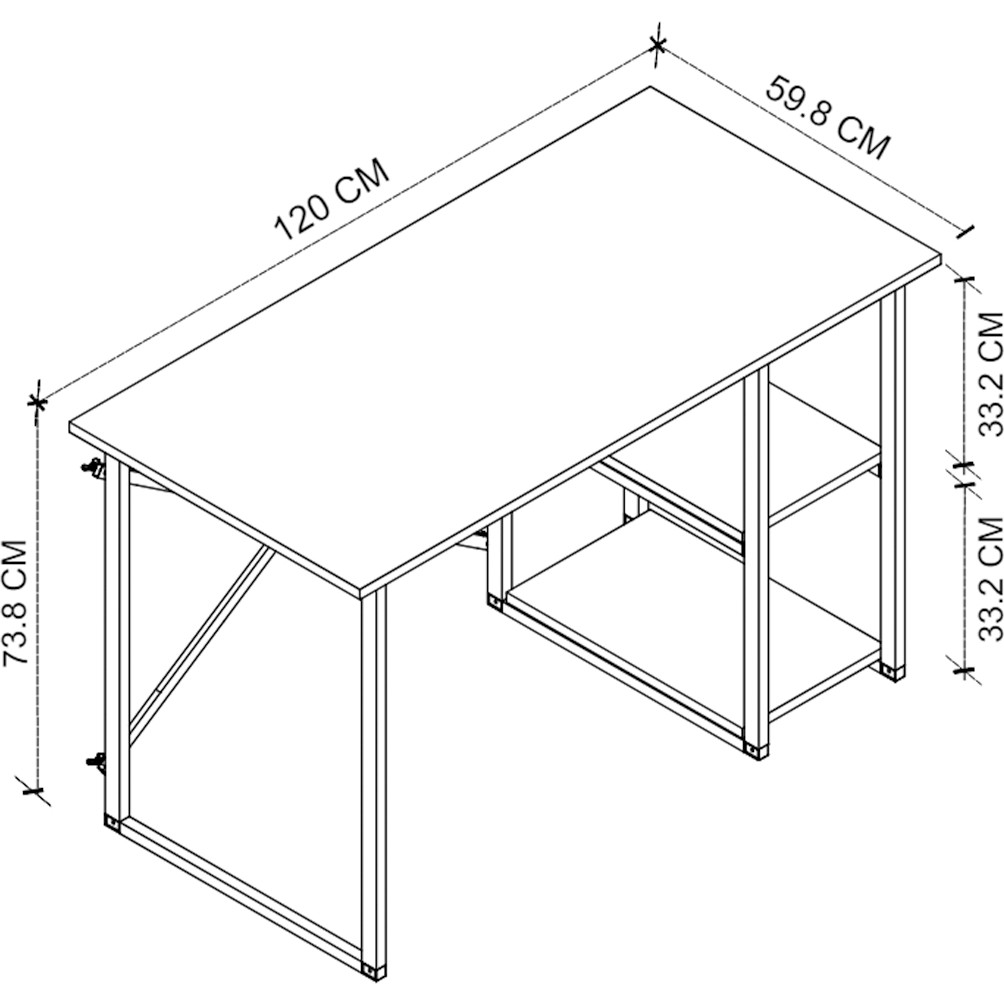 120 CM

59.8 CM

33.2 CM

33.2 CM

73.8 CM