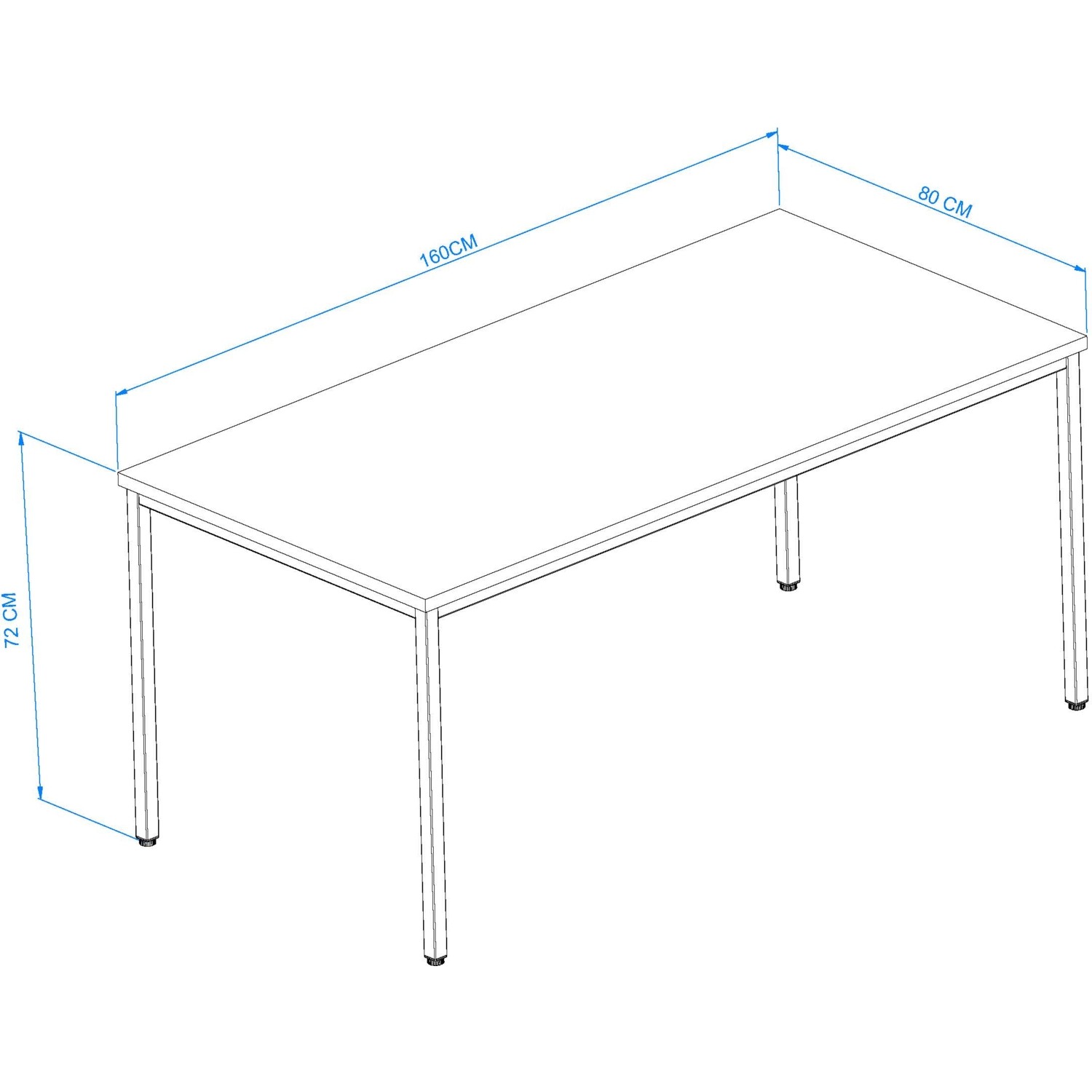 160CM

80 CM

72 CM