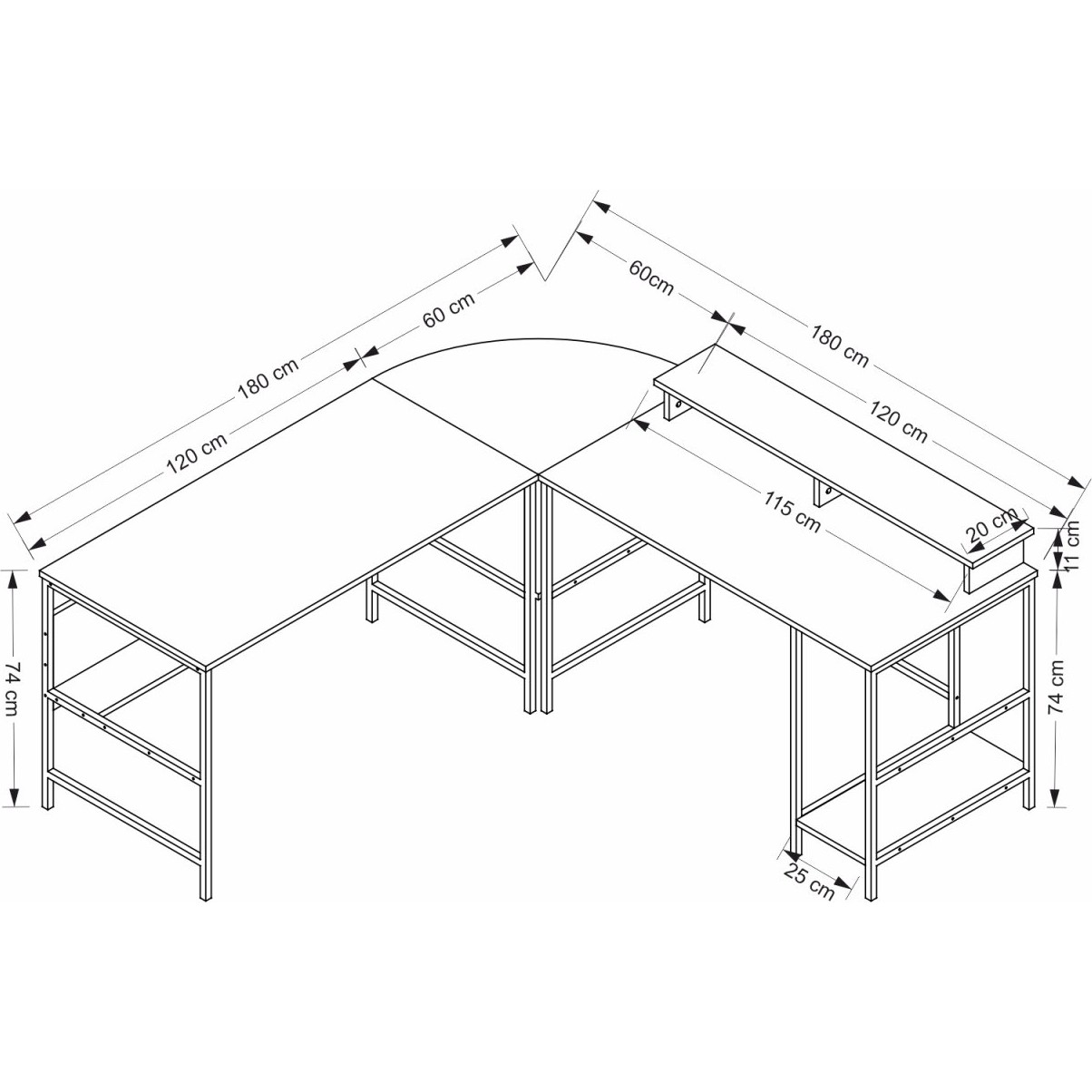 180 cm
60 cm
120 cm
60cm
180 cm
120 cm
115 cm
20 cm
11 cm
74 cm
74 cm
25 cm